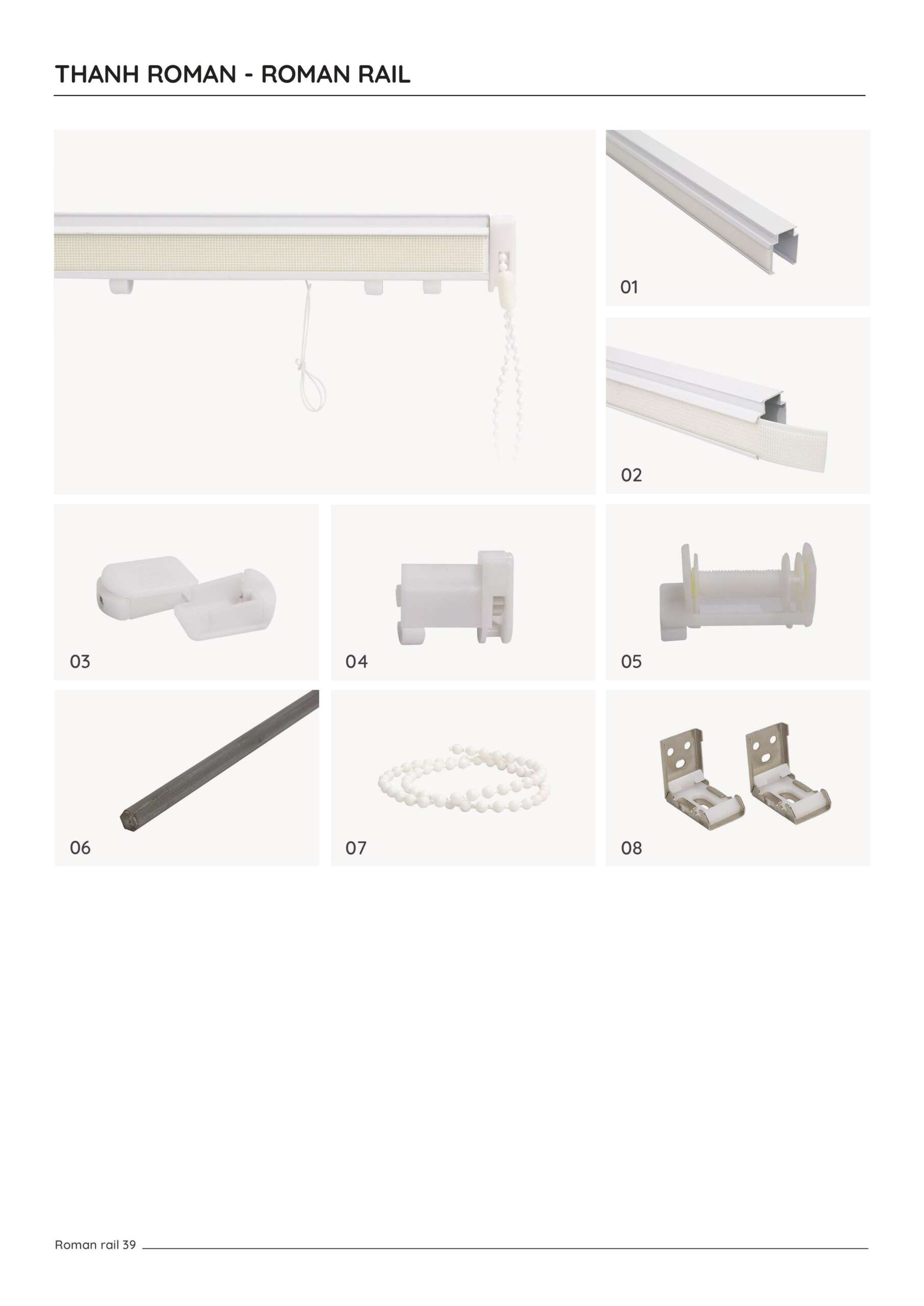 THANH ROMAN - ROMAN RAIL

01

02

03

04

05

06

07

08

Roman rail 39