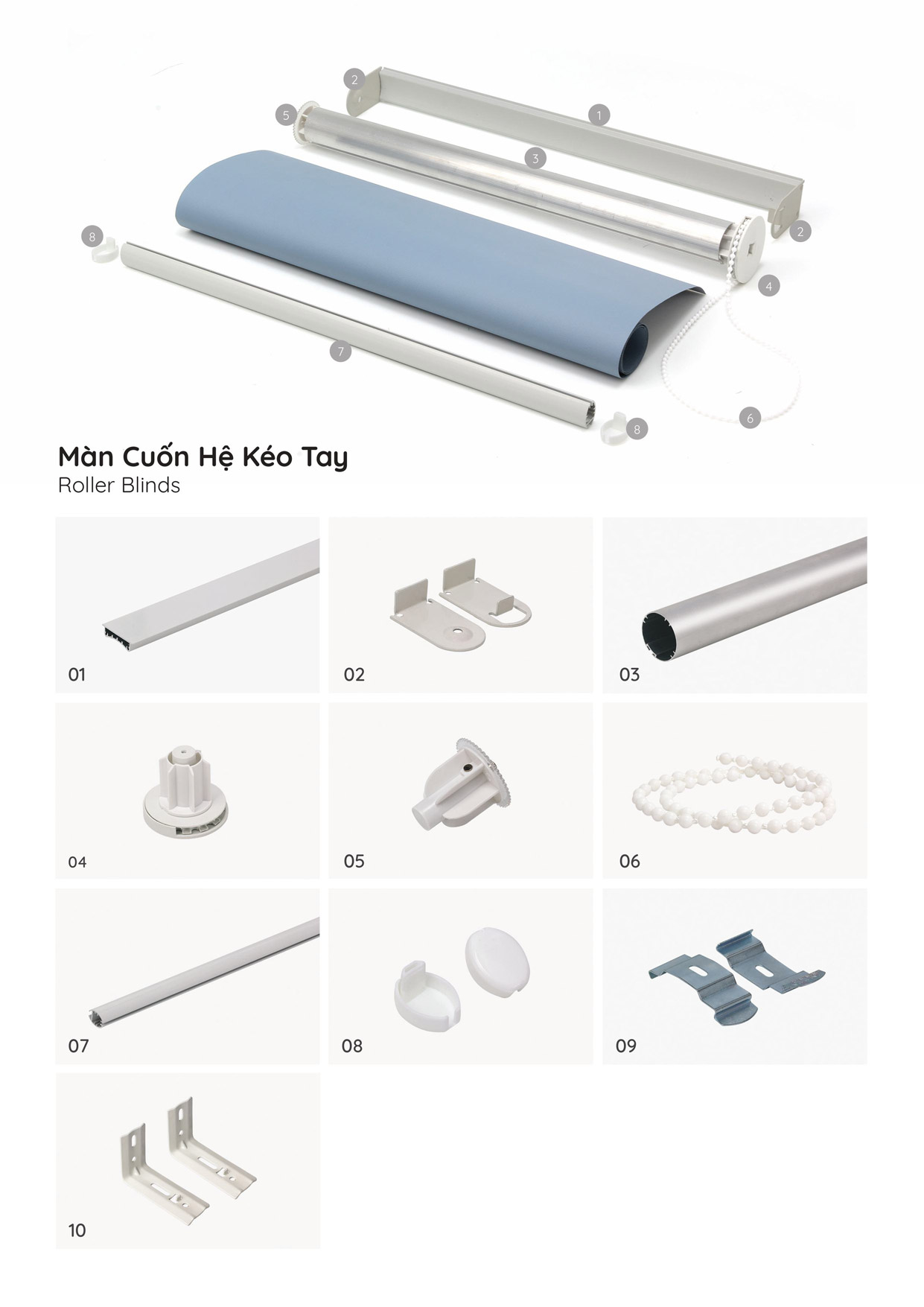 2
1
5
3
2
8
4
7
6
8

Màn Cuốn Hệ Kéo Tay
Roller Blinds

01
02
03
04
05
06
07
08
09
10